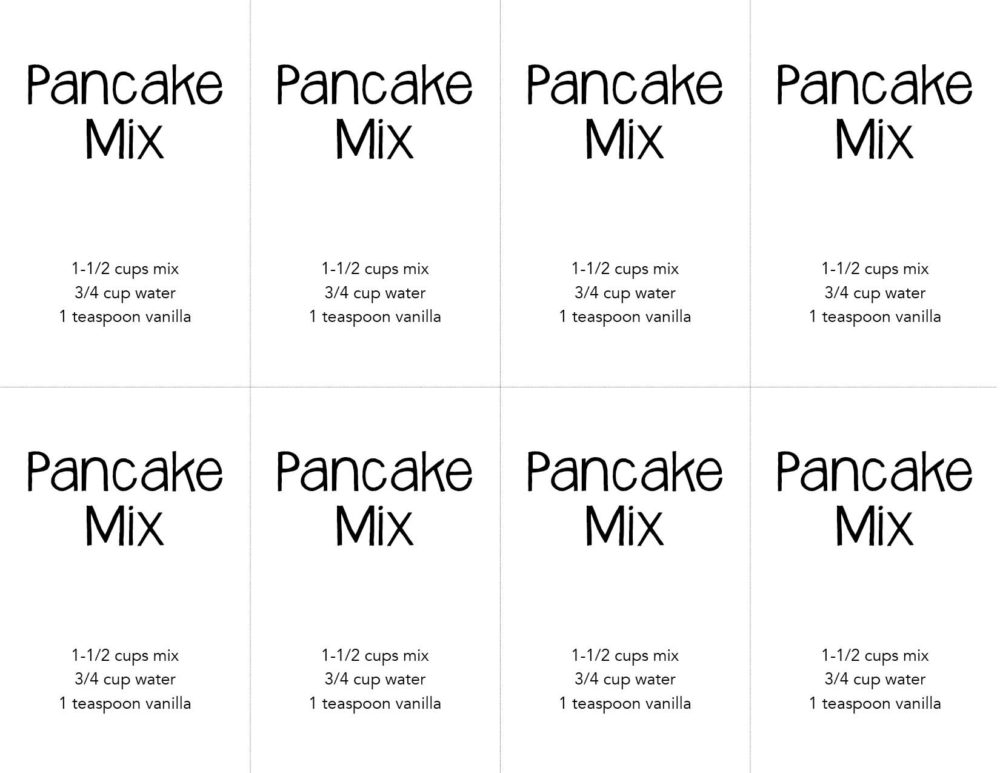 Pancake Mix

1-1/2 cups mix
3/4 cup water
1 teaspoon vanilla

Pancake Mix

1-1/2 cups mix
3/4 cup water
1 teaspoon vanilla

Pancake Mix

1-1/2 cups mix
3/4 cup water
1 teaspoon vanilla

Pancake Mix

1-1/2 cups mix
3/4 cup water
1 teaspoon vanilla

Pancake Mix

1-1/2 cups mix
3/4 cup water
1 teaspoon vanilla

Pancake Mix

1-1/2 cups mix
3/4 cup water
1 teaspoon vanilla

Pancake Mix

1-1/2 cups mix
3/4 cup water
1 teaspoon vanilla

Pancake Mix

1-1/2 cups mix
3/4 cup water
1 teaspoon vanilla