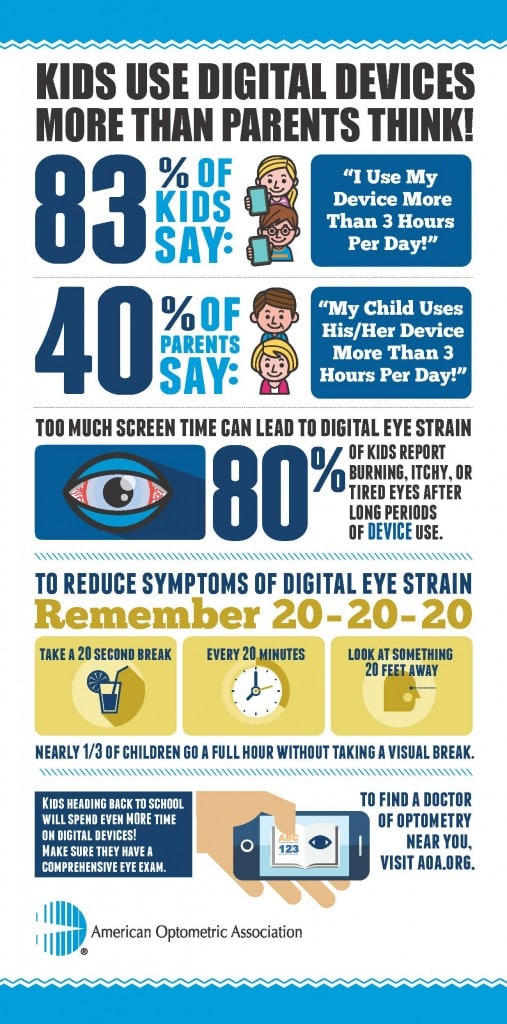 KIDS USE DIGITAL DEVICES MORE THAN PARENTS THINK!

83 % OF KIDS SAY:

"I Use My Device More Than 3 Hours Per Day!"

40 % OF PARENTS SAY:

"My Child Uses His/Her Device More Than 3 Hours Per Day!"

TOO MUCH SCREEN TIME CAN LEAD TO DIGITAL EYE STRAIN

80% OF KIDS REPORT BURNING, ITCHY, OR TIRED EYES AFTER LONG PERIODS OF DEVICE USE.

TO REDUCE SYMPTOMS OF DIGITAL EYE STRAIN

Remember 20-20-20

TAKE A 20 SECOND BREAK

EVERY 20 MINUTES

LOOK AT SOMETHING 20 FEET AWAY

NEARLY 1/3 OF CHILDREN GO A FULL HOUR WITHOUT TAKING A VISUAL BREAK.

KIDS HEADING BACK TO SCHOOL WILL SPEND EVEN MORE TIME ON DIGITAL DEVICES! MAKE SURE THEY HAVE A COMPREHENSIVE EYE EXAM.

ABC 123

TO FIND A DOCTOR OF OPTOMETRY NEAR YOU, VISIT AOA.ORG.

American Optometric Association